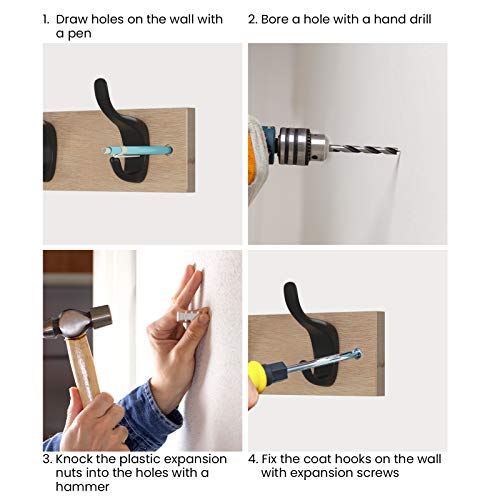 1. Draw holes on the wall with a pen

2. Bore a hole with a hand drill

3. Knock the plastic expansion nuts into the holes with a hammer

4. Fix the coat hooks on the wall with expansion screws