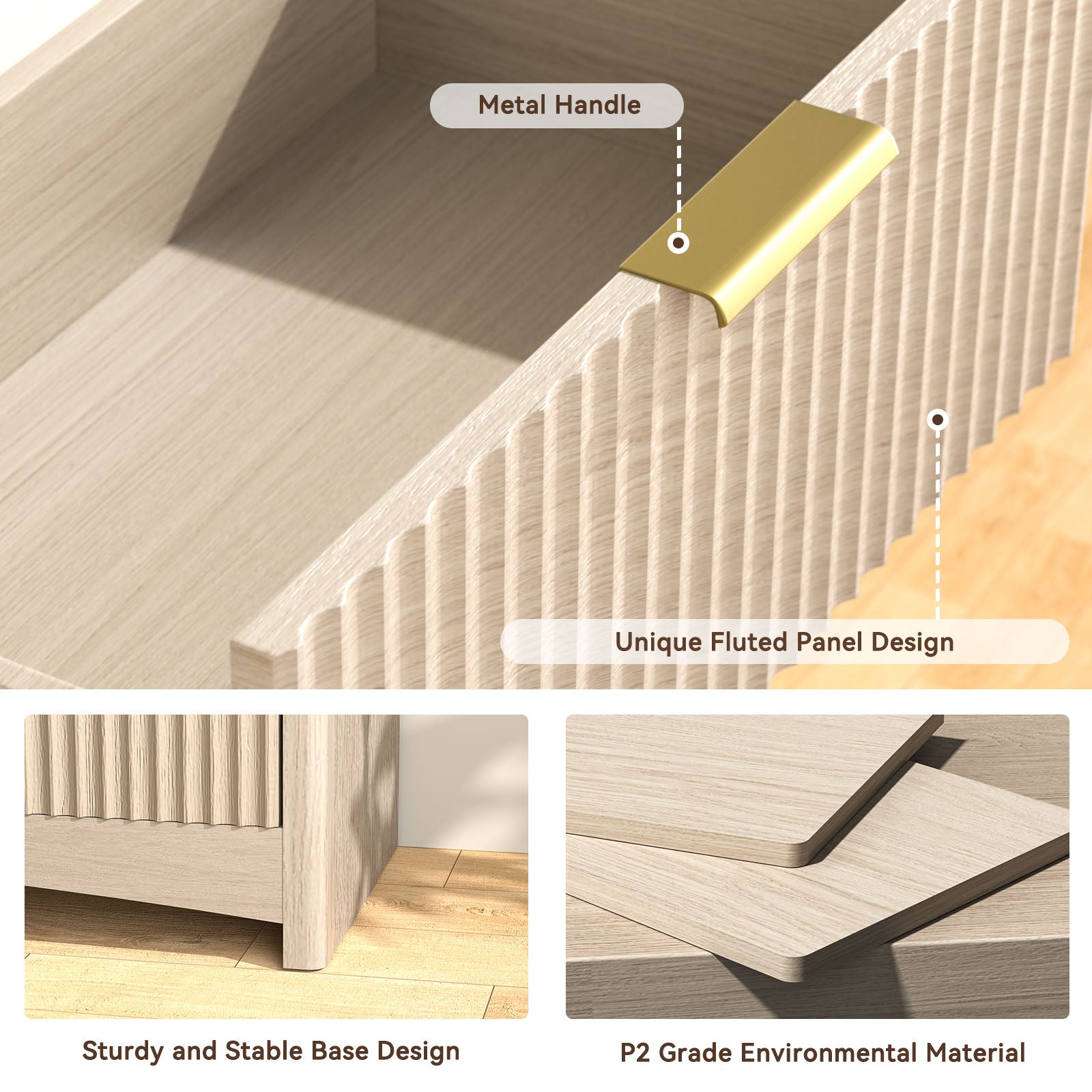 Metal Handle

Unique Fluted Panel Design

Sturdy and Stable Base Design

P2 Grade Environmental Material