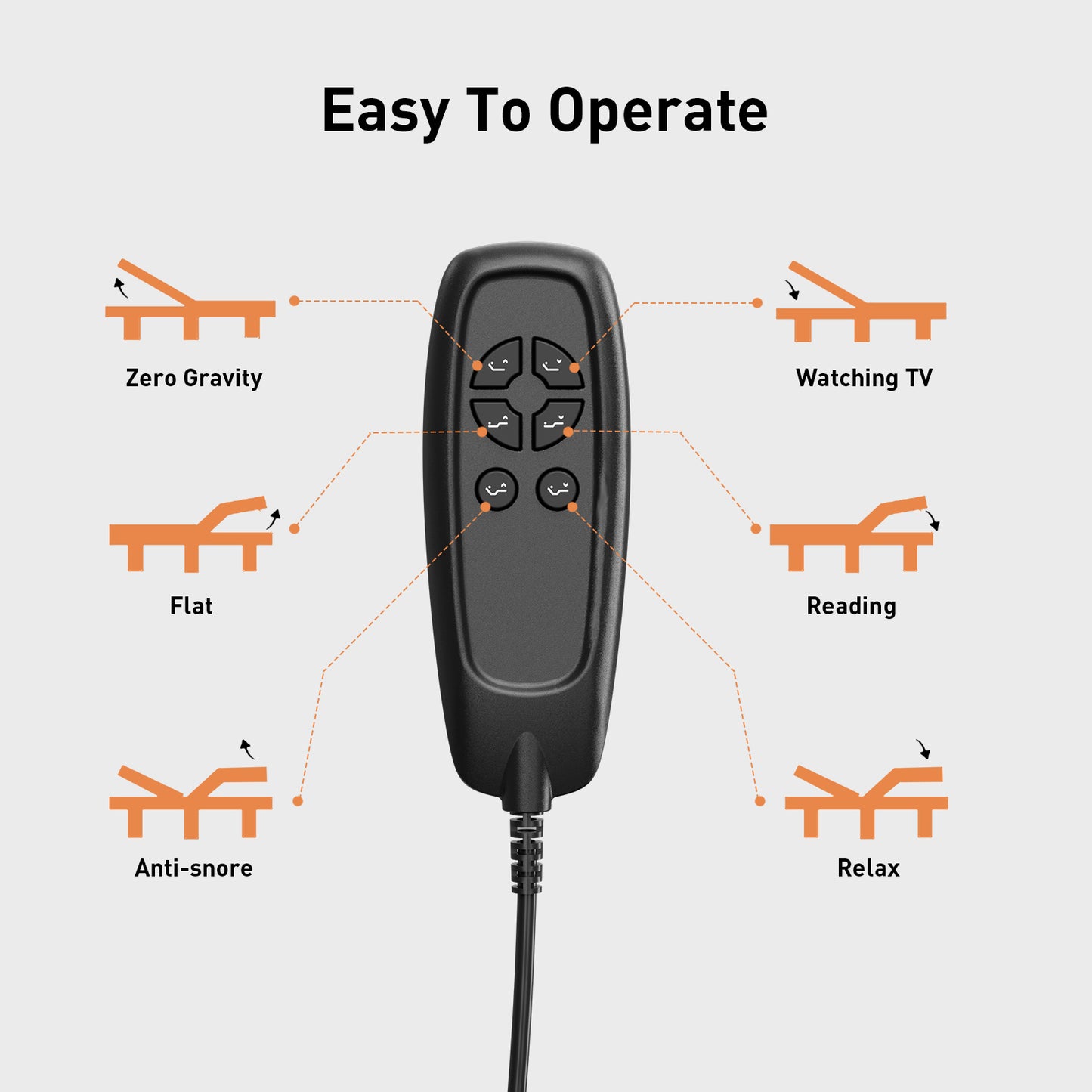 Easy To Operate

Zero Gravity

Watching TV

Flat

Reading

Anti-snore

Relax