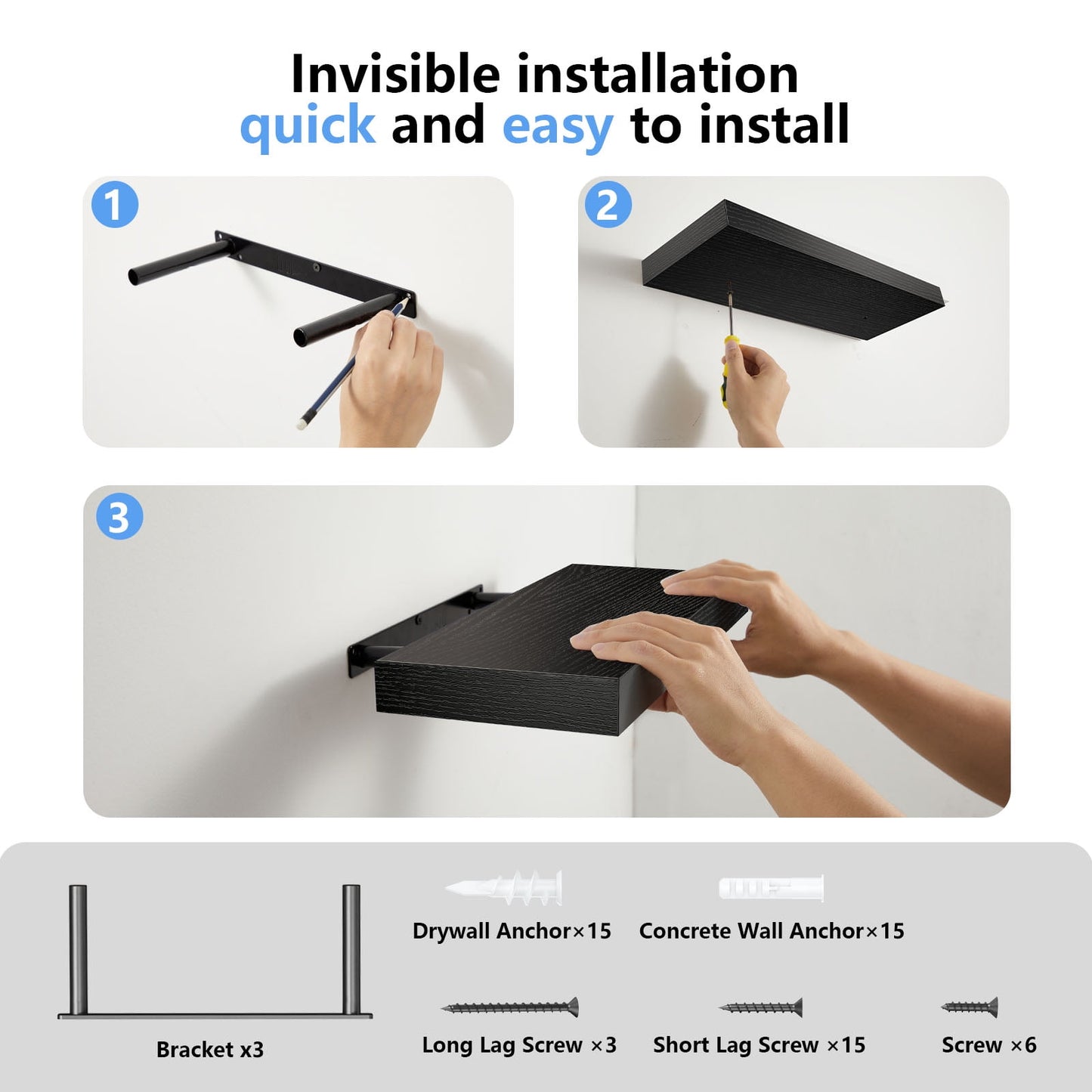 Invisible installation
quick and easy to install

1

2

3

Bracket x3

Drywall Anchor×15

Concrete Wall Anchor×15

Long Lag Screw ×3

Short Lag Screw ×15

Screw ×6