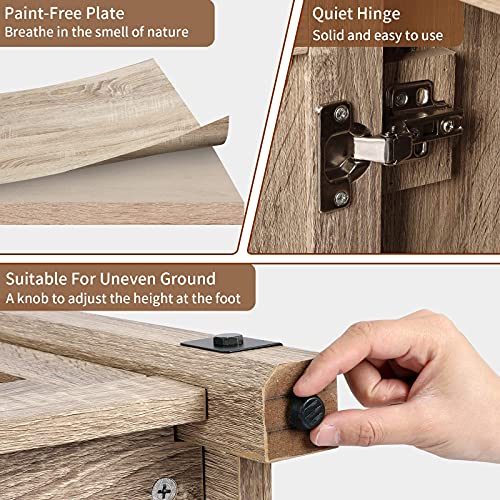 Paint-Free Plate
Breathe in the smell of nature

Quiet Hinge
Solid and easy to use

Suitable For Uneven Ground
A knob to adjust the height at the foot