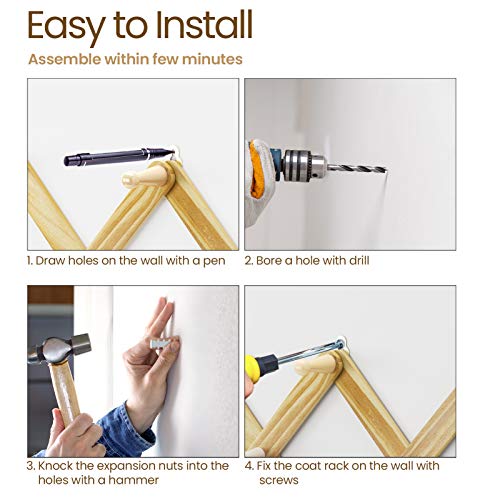 Easy to Install

Assemble within few minutes

1. Draw holes on the wall with a pen

2. Bore a hole with drill

3. Knock the expansion nuts into the holes with a hammer

4. Fix the coat rack on the wall with screws