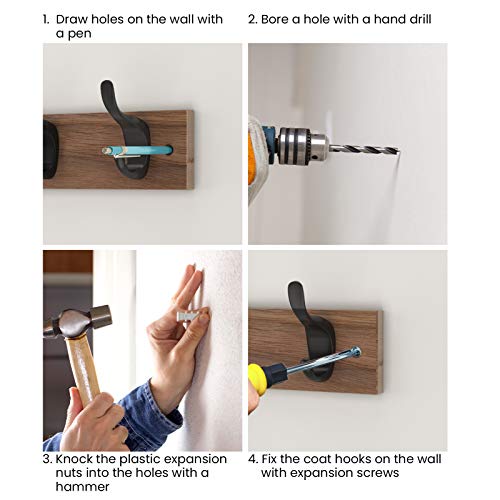 1. Draw holes on the wall with a pen

2. Bore a hole with a hand drill

3. Knock the plastic expansion nuts into the holes with a hammer

4. Fix the coat hooks on the wall with expansion screws