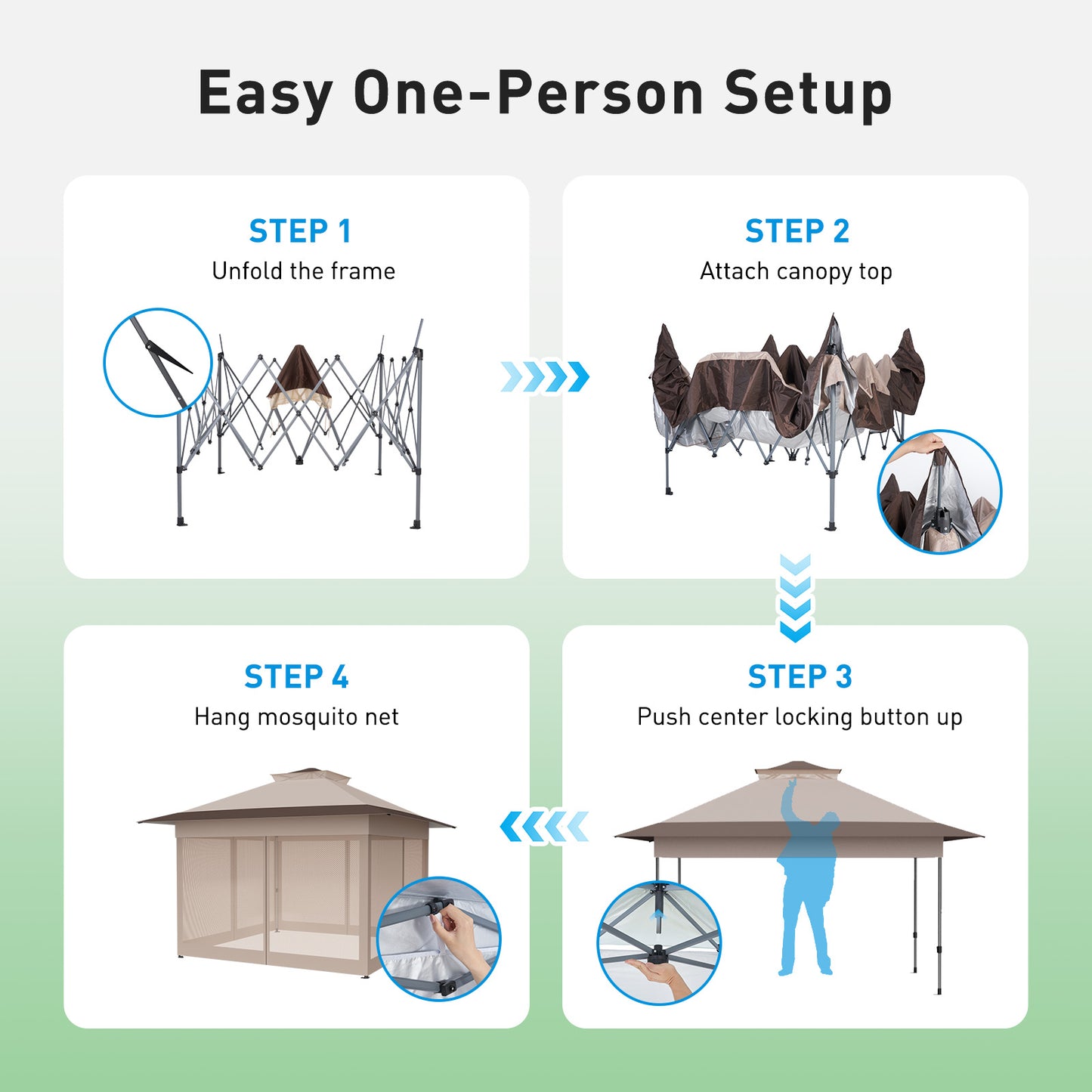 Easy One-Person Setup

STEP 1
Unfold the frame

STEP 2
Attach canopy top

STEP 3
Push center locking button up

STEP 4
Hang mosquito net