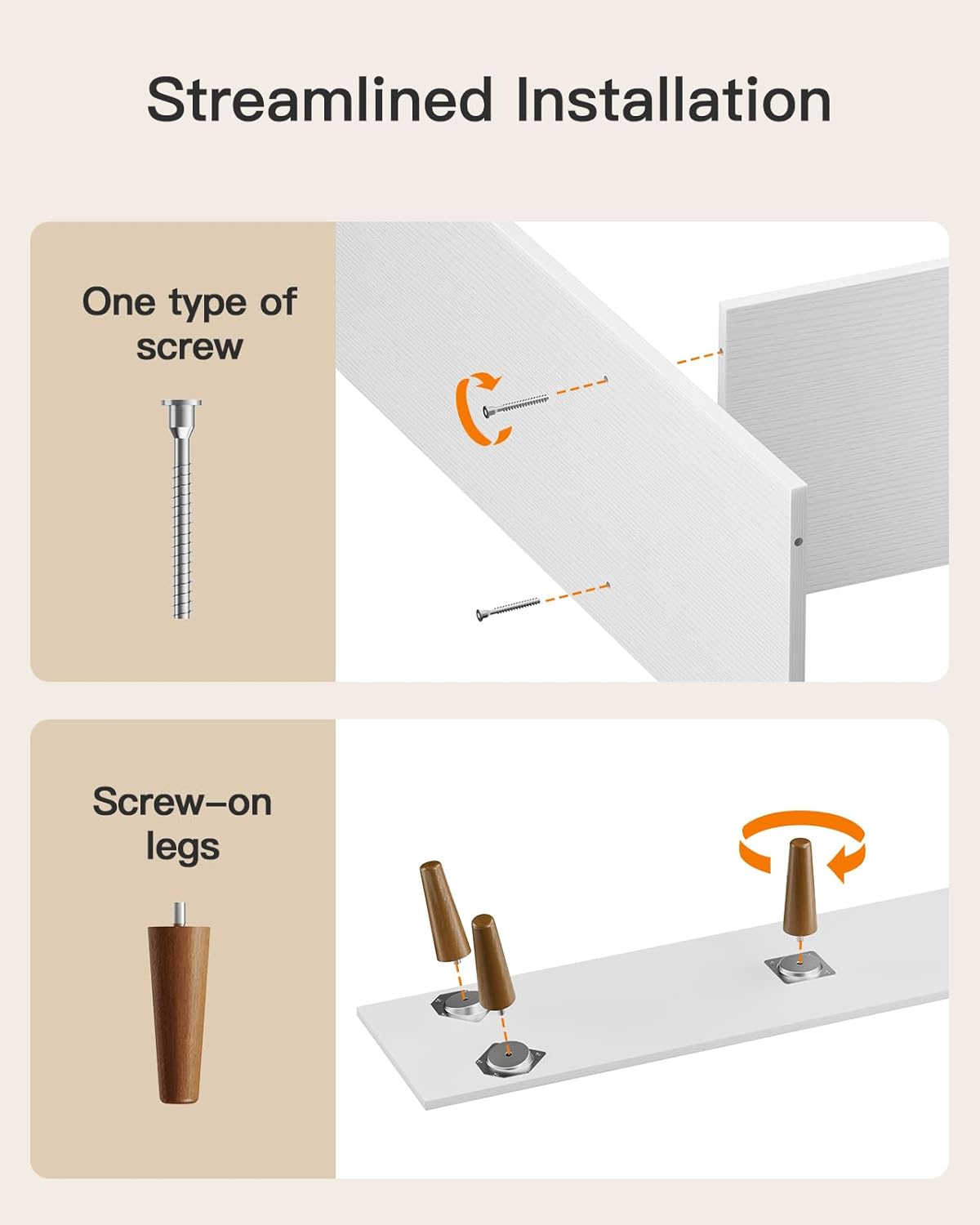 Streamlined Installation

One type of screw

Screw-on legs